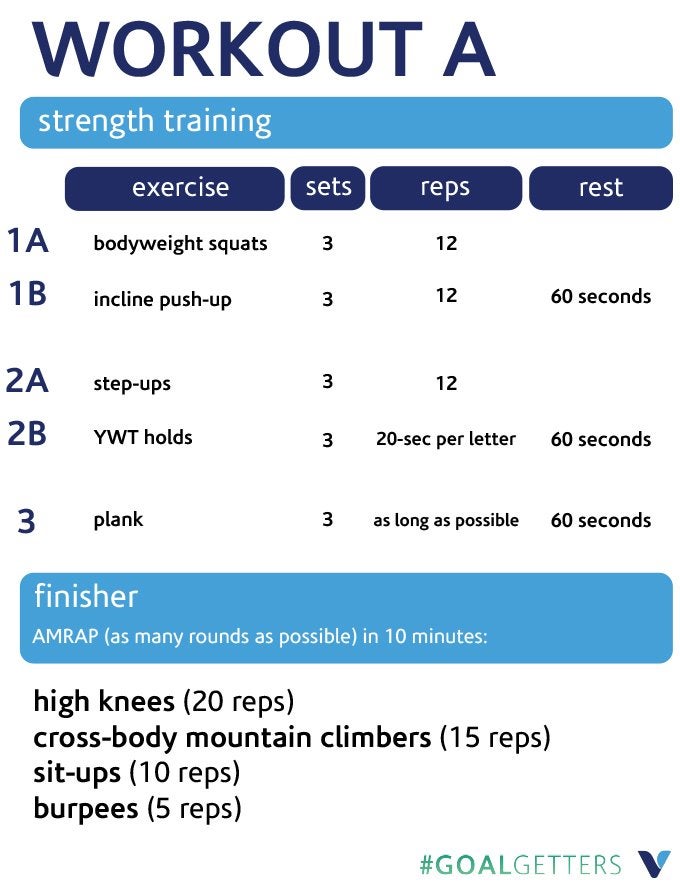 WORKOUT A

strength training

| | exercise | sets | reps | rest |
|---|---|---|---|---|
| 1A | bodyweight squats | 3 | 12 | |
| 1B | incline push-up | 3 | 12 | 60 seconds |
| 2A | step-ups | 3 | 12 | |
| 2B | YWT holds | 3 | 20-sec per letter | 60 seconds |
| 3 | plank | 3 | as long as possible | 60 seconds |

finisher

AMRAP (as many rounds as possible) in 10 minutes:

high knees (20 reps)
cross-body mountain climbers (15 reps)
sit-ups (10 reps)
burpees (5 reps)

#GOALGETTERS