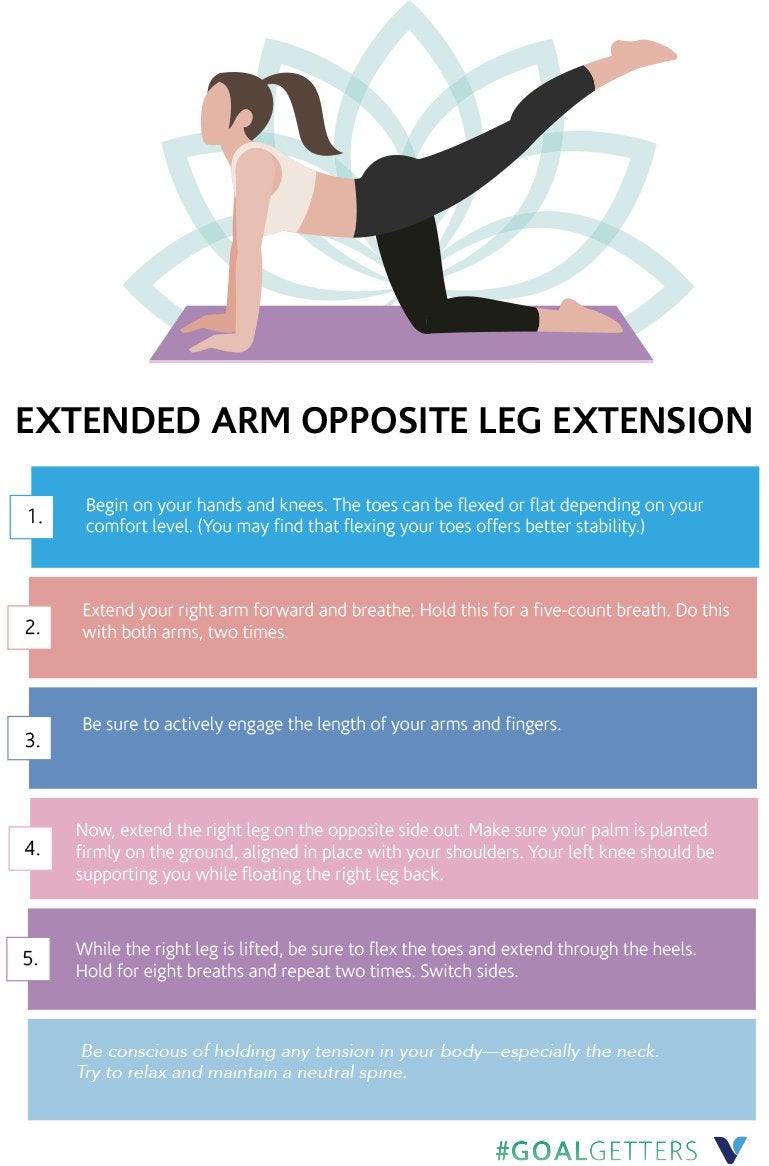 EXTENDED ARM OPPOSITE LEG EXTENSION

1. Begin on your hands and knees. The toes can be flexed or flat depending on your comfort level. (You may find that flexing your toes offers better stability.)

2. Extend your right arm forward and breathe. Hold this for a five-count breath. Do this with both arms, two times.

3. Be sure to actively engage the length of your arms and fingers.

4. Now, extend the right leg on the opposite side out. Make sure your palm is planted firmly on the ground, aligned in place with your shoulders. Your left knee should be supporting you while floating the right leg back.

5. While the right leg is lifted, be sure to flex the toes and extend through the heels. Hold for eight breaths and repeat two times. Switch sides.

Be conscious of holding any tension in your body—especially the neck. Try to relax and maintain a neutral spine.

#GOALGETTERS