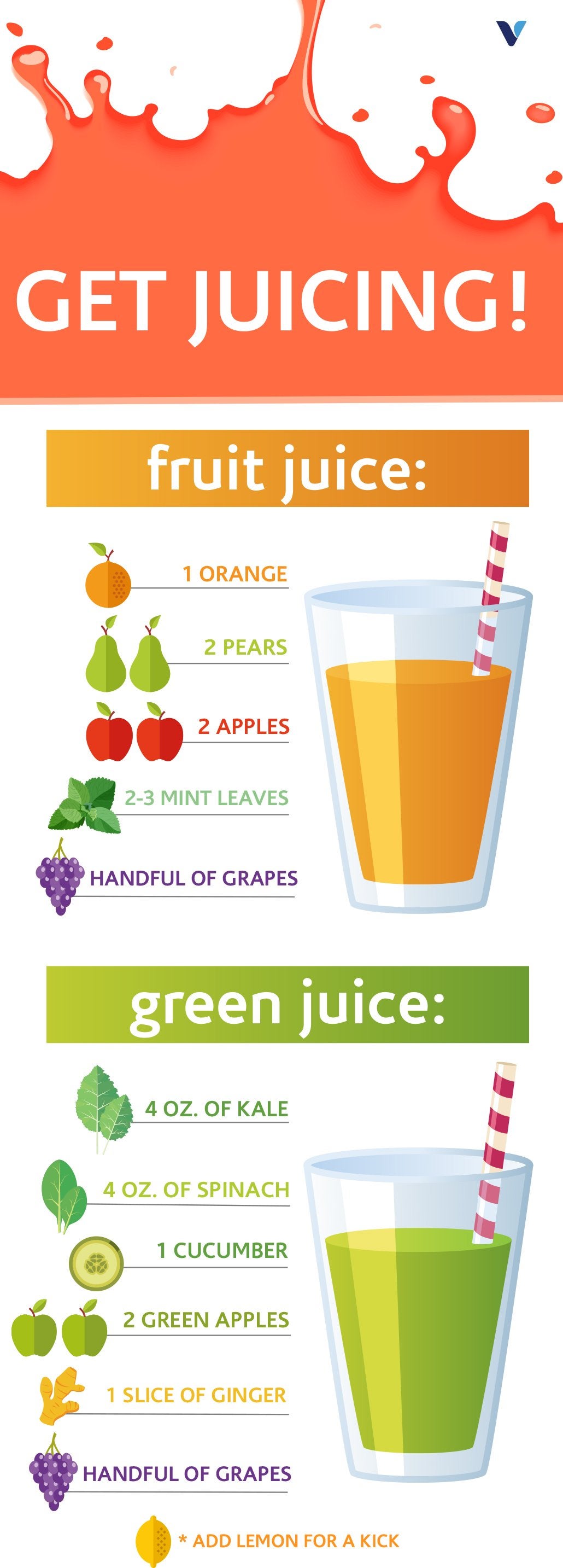 GET JUICING!

fruit juice:

1 ORANGE

2 PEARS

2 APPLES

2-3 MINT LEAVES

HANDFUL OF GRAPES

green juice:

4 OZ. OF KALE

4 OZ. OF SPINACH

1 CUCUMBER

2 GREEN APPLES

1 SLICE OF GINGER

HANDFUL OF GRAPES

* ADD LEMON FOR A KICK