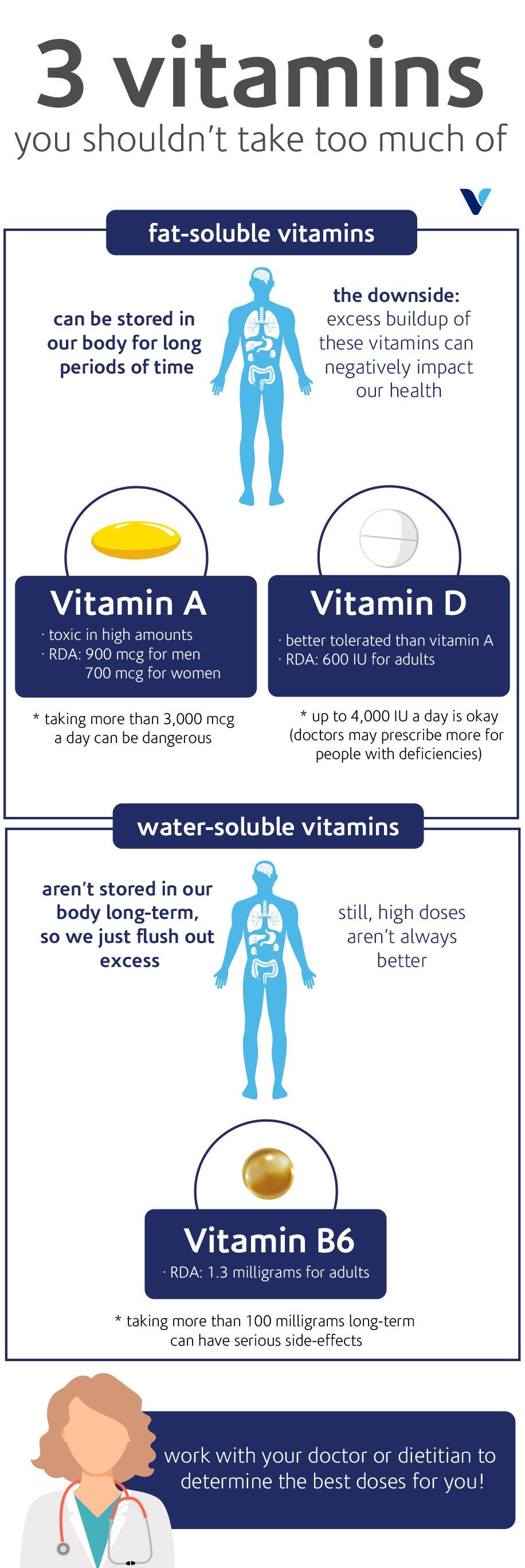 3 vitamins
you shouldn't take too much of

fat-soluble vitamins

can be stored in our body for long periods of time

the downside: excess buildup of these vitamins can negatively impact our health

Vitamin A
· toxic in high amounts
· RDA: 900 mcg for men
700 mcg for women

* taking more than 3,000 mcg a day can be dangerous

Vitamin D
· better tolerated than vitamin A
· RDA: 600 IU for adults

* up to 4,000 IU a day is okay (doctors may prescribe more for people with deficiencies)

water-soluble vitamins

aren't stored in our body long-term, so we just flush out excess

still, high doses aren't always better

Vitamin B6
· RDA: 1.3 milligrams for adults

* taking more than 100 milligrams long-term can have serious side-effects

work with your doctor or dietitian to determine the best doses for you!