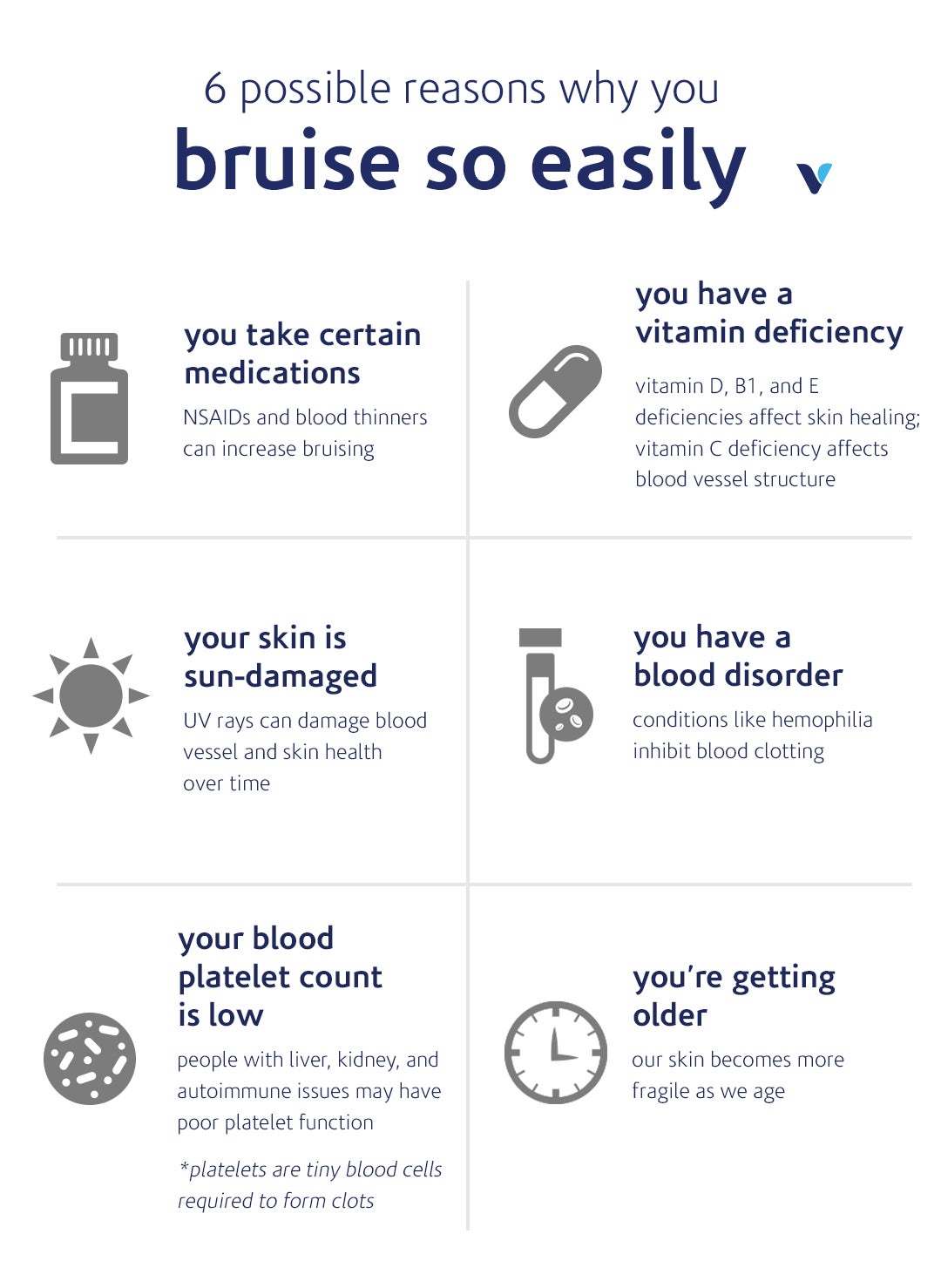 6 possible reasons why you
bruise so easily

you take certain medications

NSAIDs and blood thinners can increase bruising

you have a vitamin deficiency

vitamin D, B1, and E deficiencies affect skin healing; vitamin C deficiency affects blood vessel structure

your skin is sun-damaged

UV rays can damage blood vessel and skin health over time

you have a blood disorder

conditions like hemophilia inhibit blood clotting

your blood platelet count is low

people with liver, kidney, and autoimmune issues may have poor platelet function

*platelets are tiny blood cells required to form clots

you're getting older

our skin becomes more fragile as we age