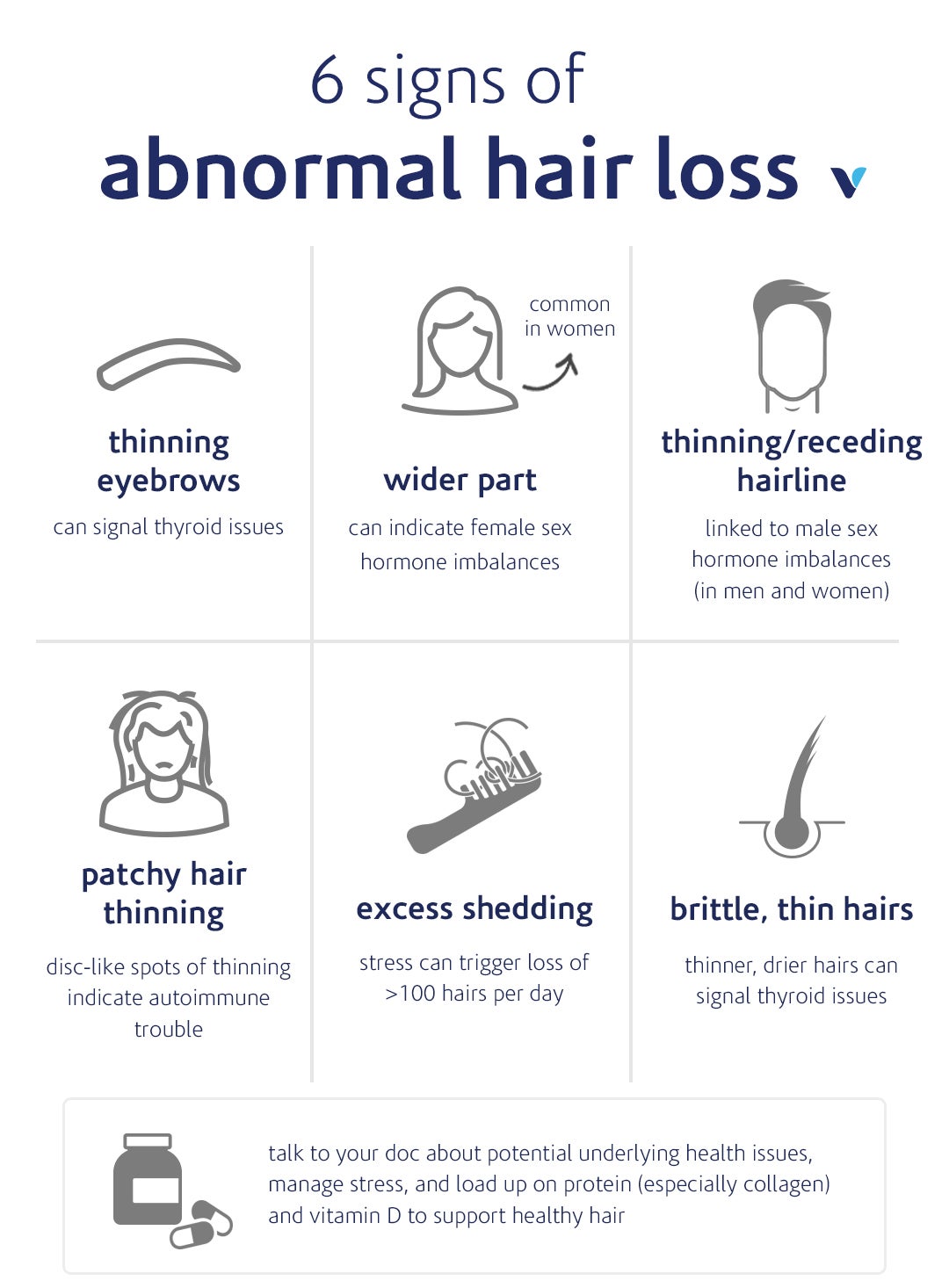 6 signs of
abnormal hair loss

thinning eyebrows

can signal thyroid issues

common in women

wider part

can indicate female sex hormone imbalances

thinning/receding hairline

linked to male sex hormone imbalances (in men and women)

patchy hair thinning

disc-like spots of thinning indicate autoimmune trouble

excess shedding

stress can trigger loss of >100 hairs per day

brittle, thin hairs

thinner, drier hairs can signal thyroid issues

talk to your doc about potential underlying health issues, manage stress, and load up on protein (especially collagen) and vitamin D to support healthy hair